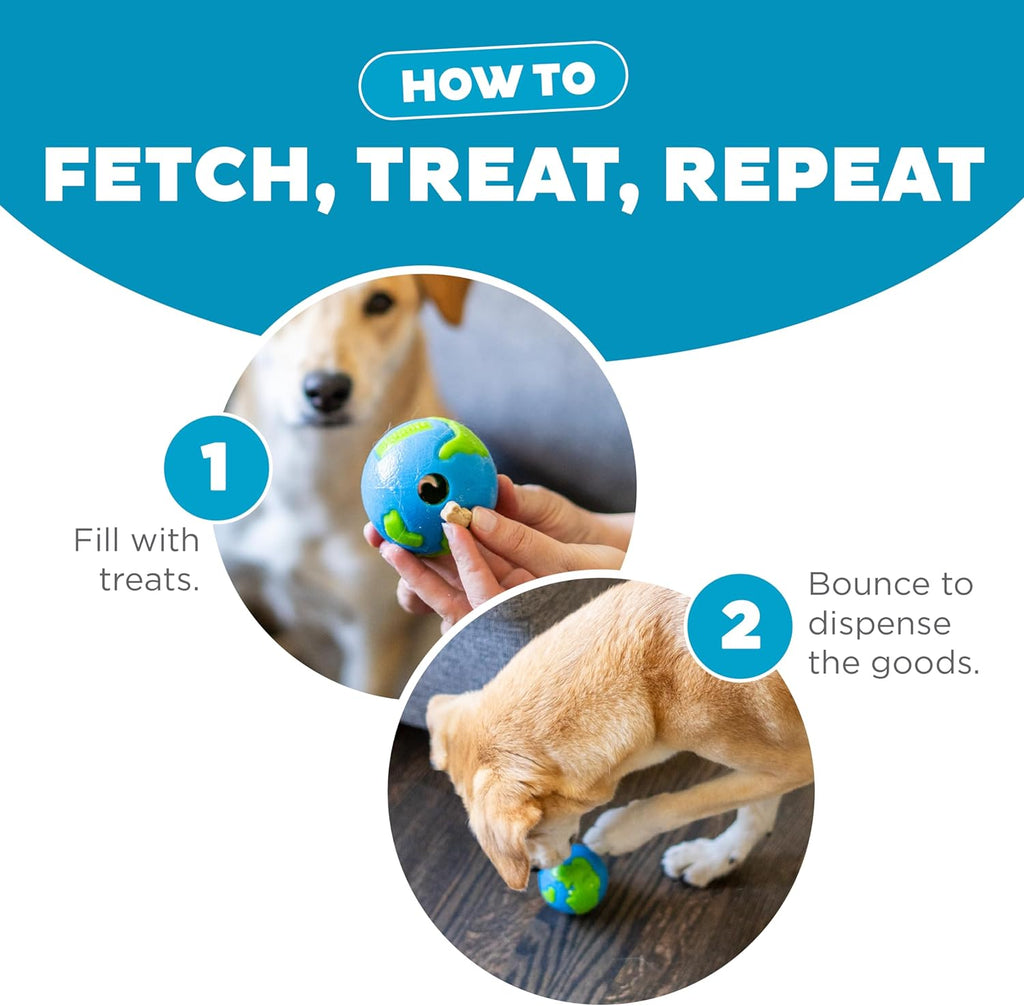 HOW TO
FETCH, TREAT, REPEAT

1
Fill with treats.

2
Bounce to dispense the goods.